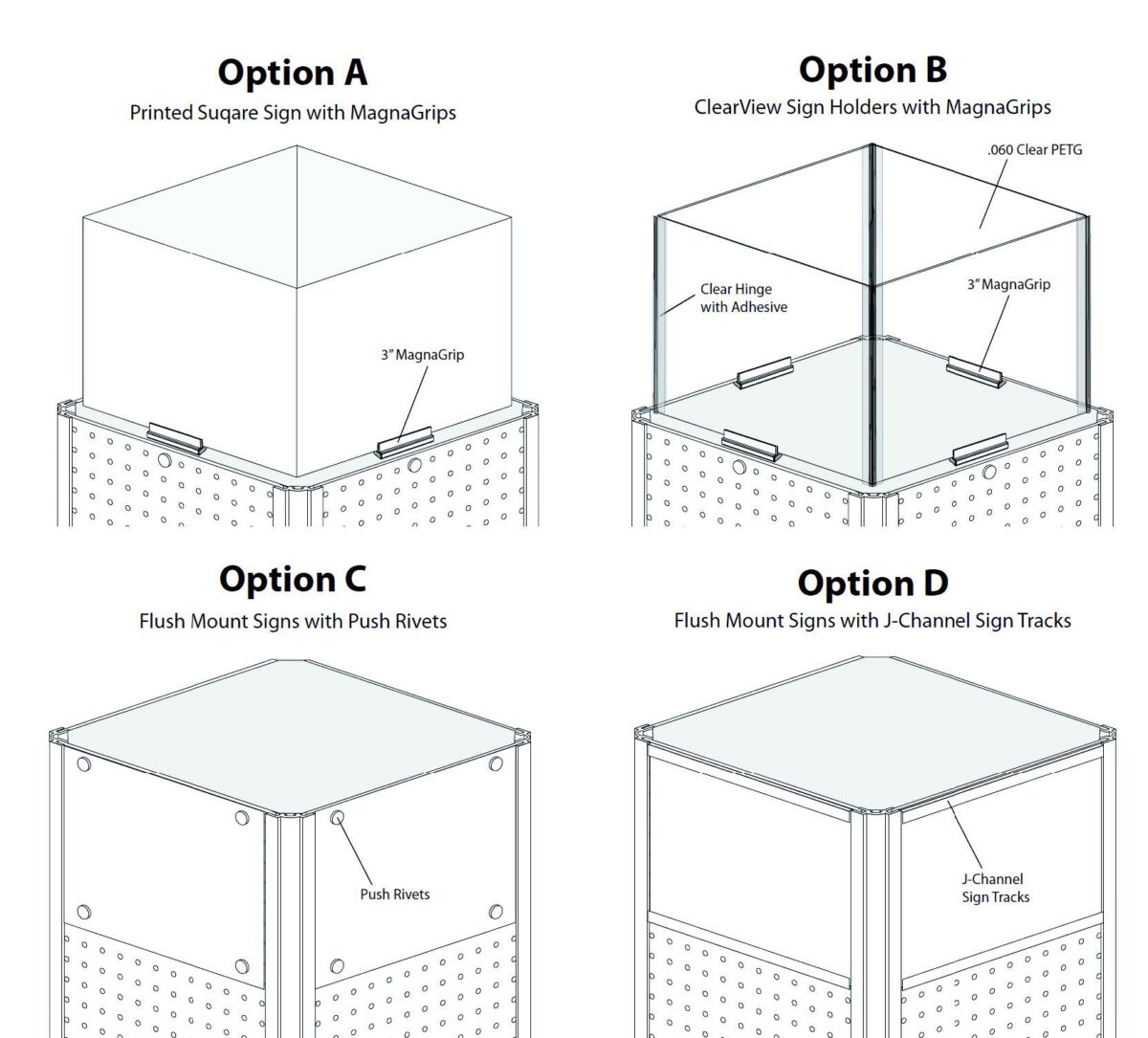 Option A
Printed Suqare Sign with MagnaGrips

3" MagnaGrip

Option B
ClearView Sign Holders with MagnaGrips

.060 Clear PETG

Clear Hinge with Adhesive

3" MagnaGrip

Option C
Flush Mount Signs with Push Rivets

Push Rivets

Option D
Flush Mount Signs with J-Channel Sign Tracks

J-Channel Sign Tracks