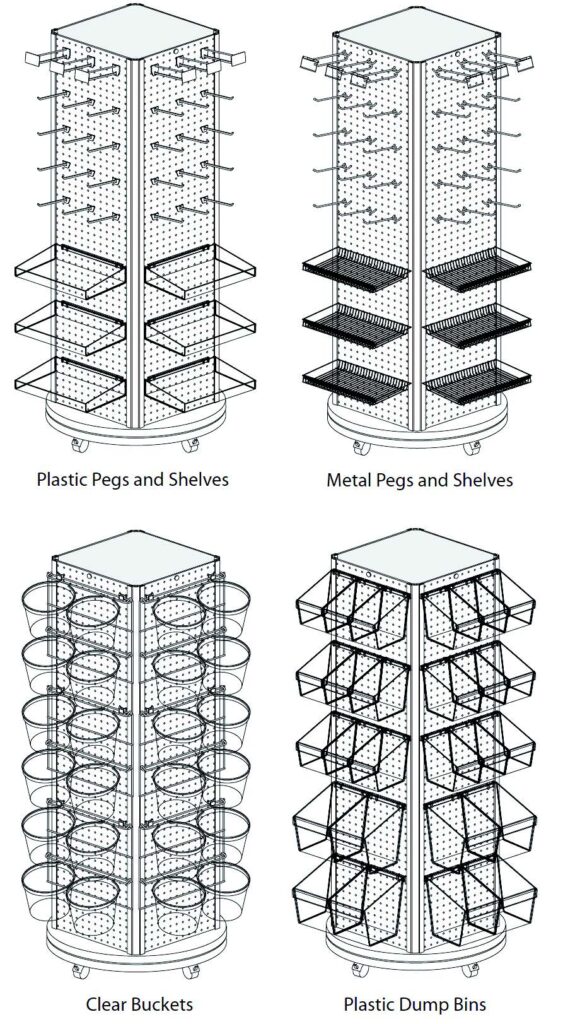 Plastic Pegs and Shelves

Metal Pegs and Shelves

Clear Buckets

Plastic Dump Bins